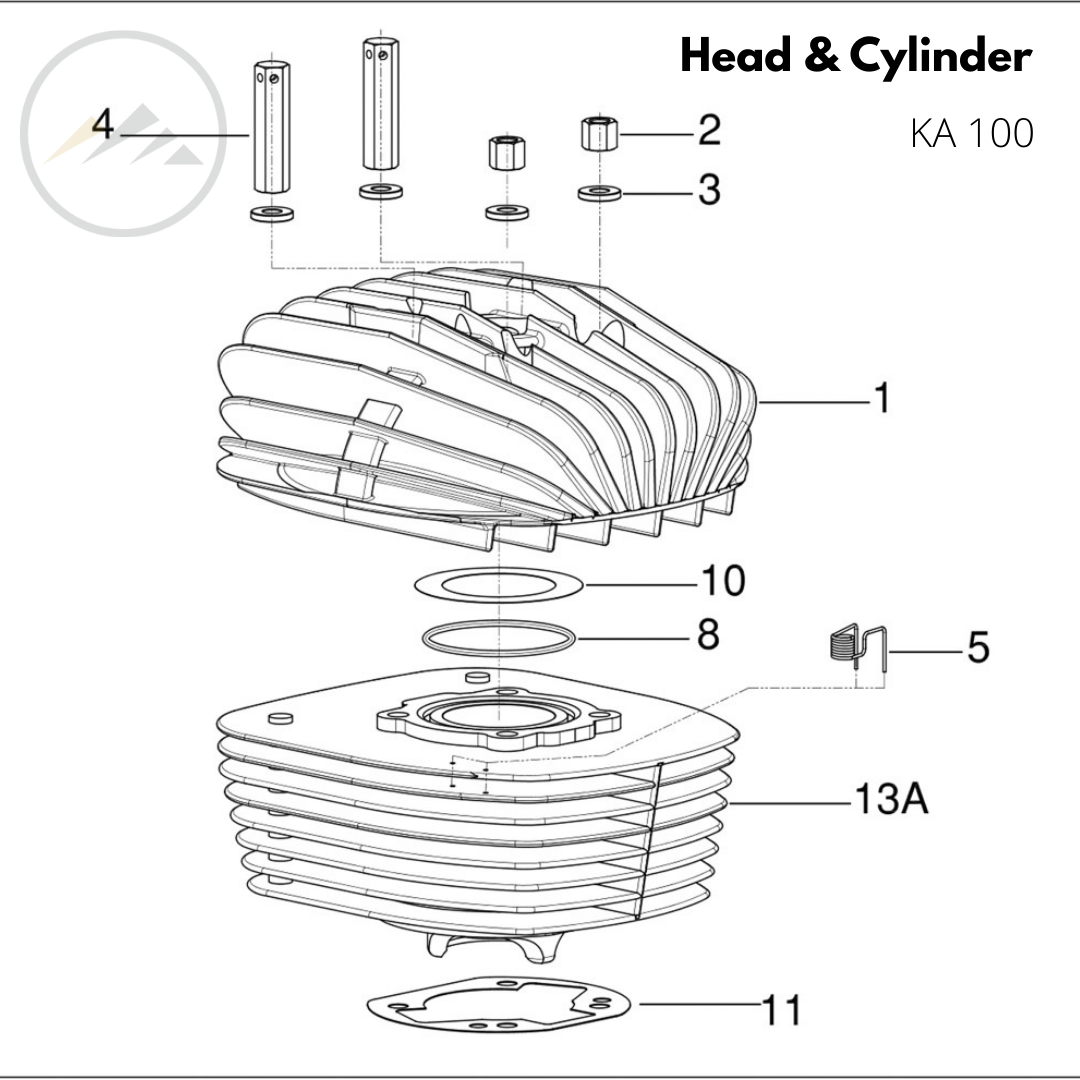 Head & Cylinder

KA 100

4

2

3

1

10

8

5

13A

11