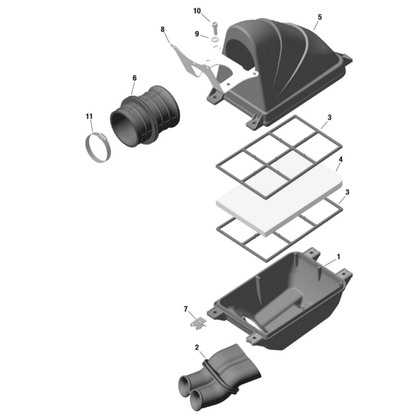 10
5
8
9
6
11
3
4
3
1
7
2